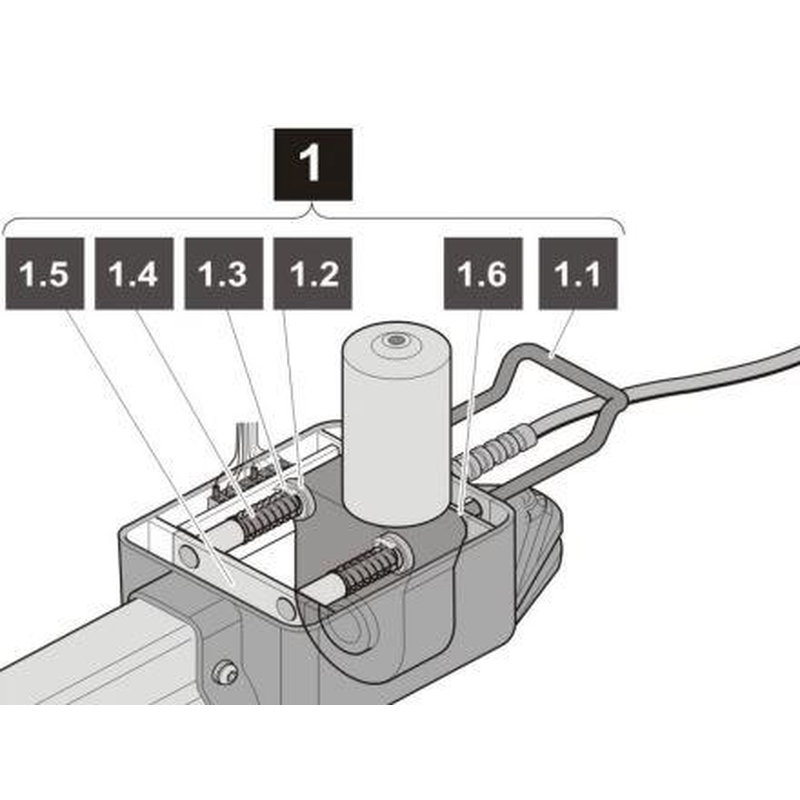 1

1.5 1.4 1.3 1.2 1.6 1.1